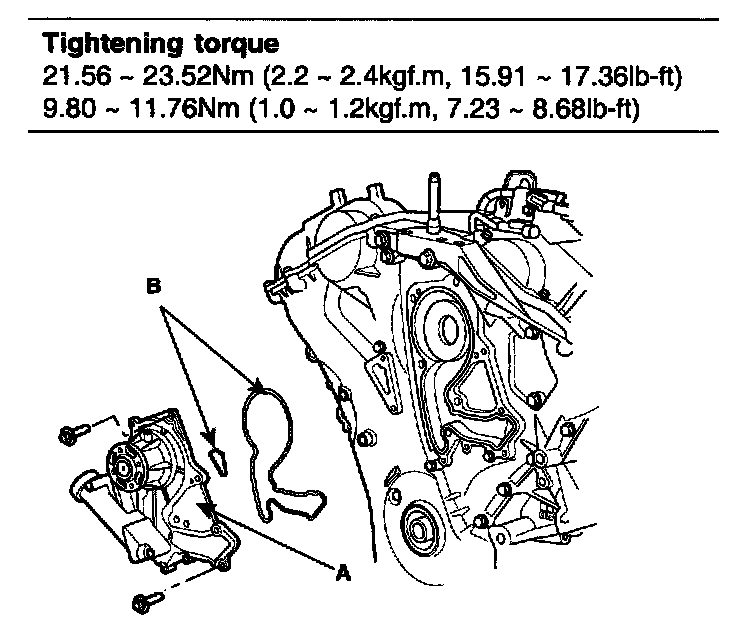 **Tightening torque**
21.56 ~ 23.52Nm (2.2 ~ 2.4kgf.m, 15.91 ~ 17.36lb-ft)
9.80 ~ 11.76Nm (1.0 ~ 1.2kgf.m, 7.23 ~ 8.68lb-ft)

B

A