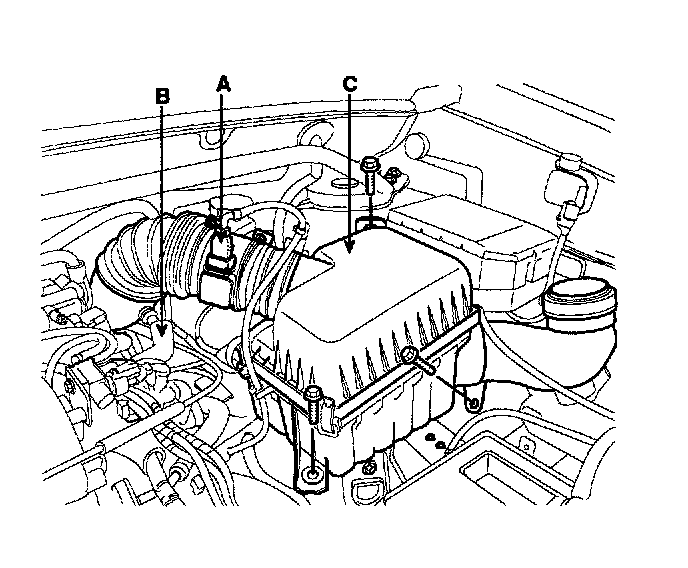 B
A
C