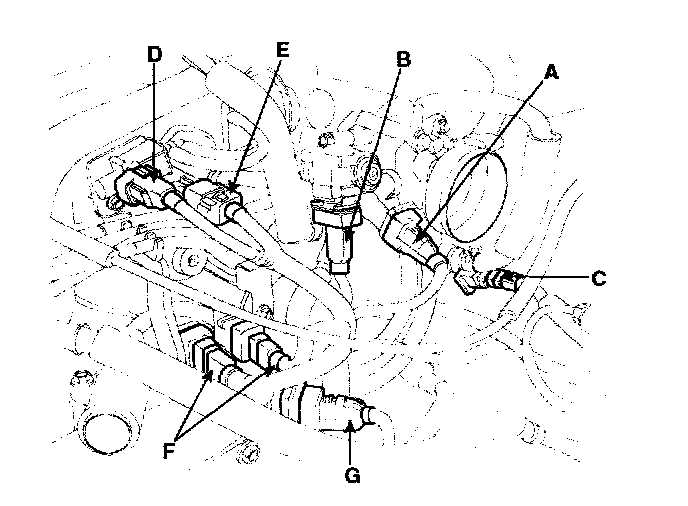 D
E
B
A
C
F
G