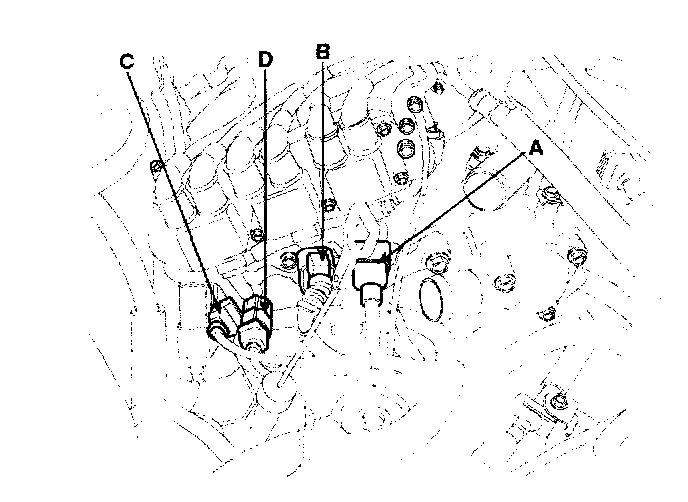 C
D
B
A