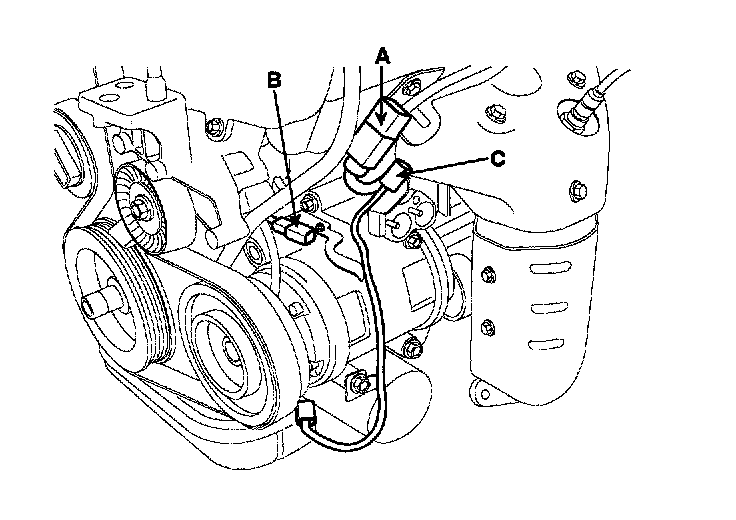 A
B
C