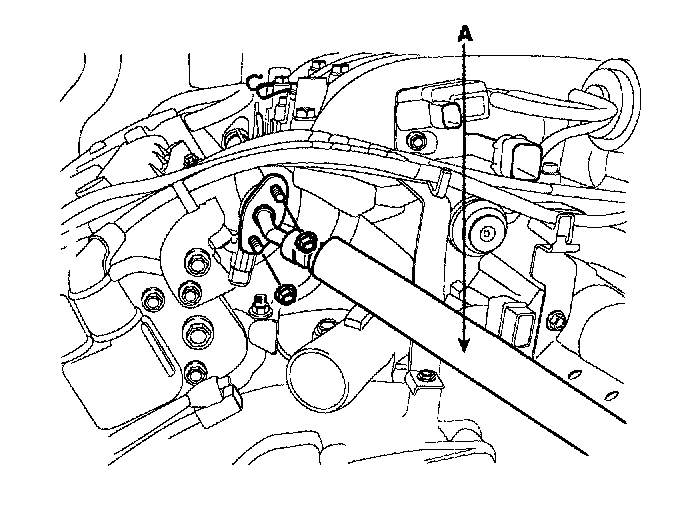 A