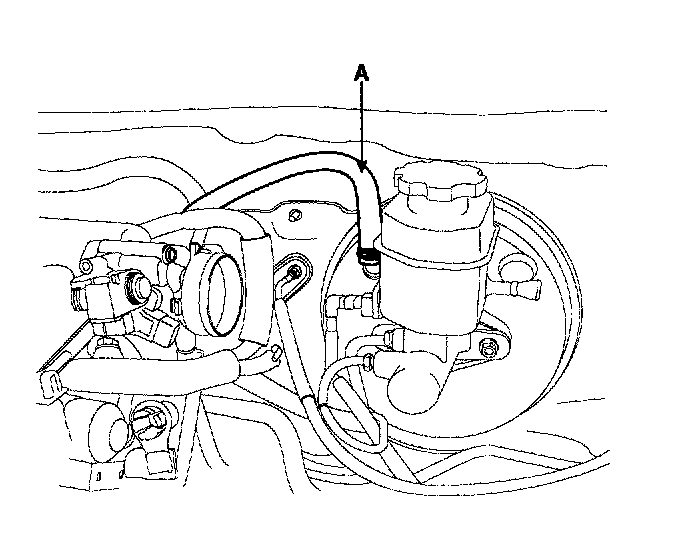 A