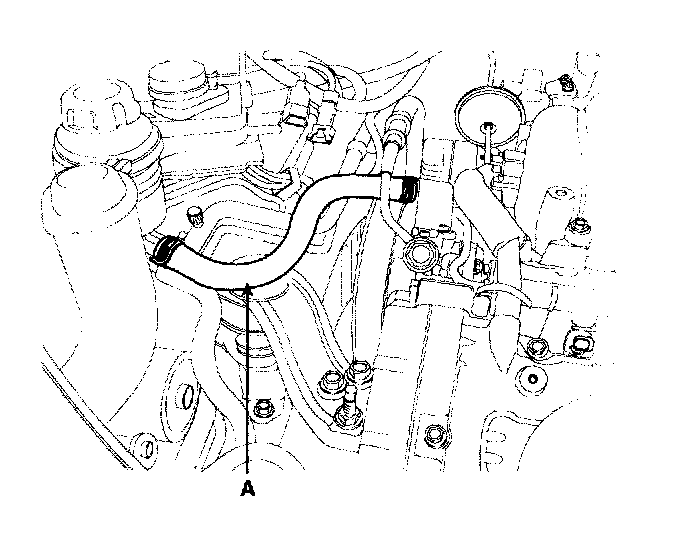 A