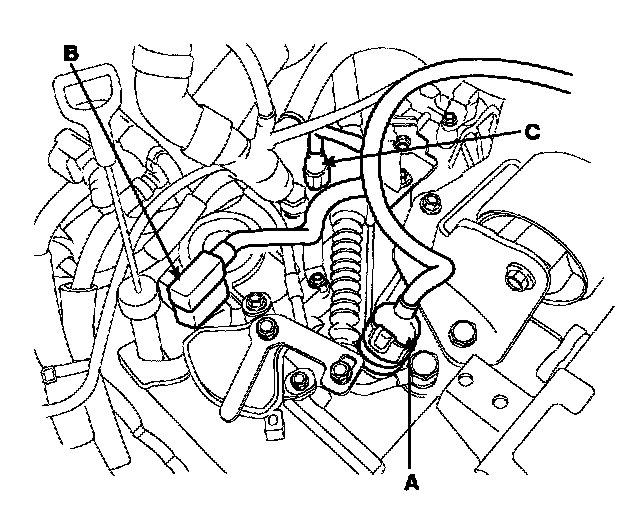 B
C
A