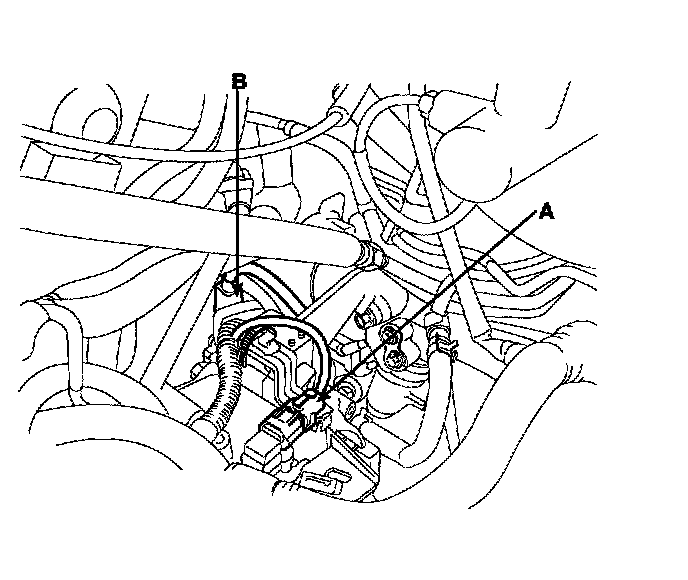 B

A