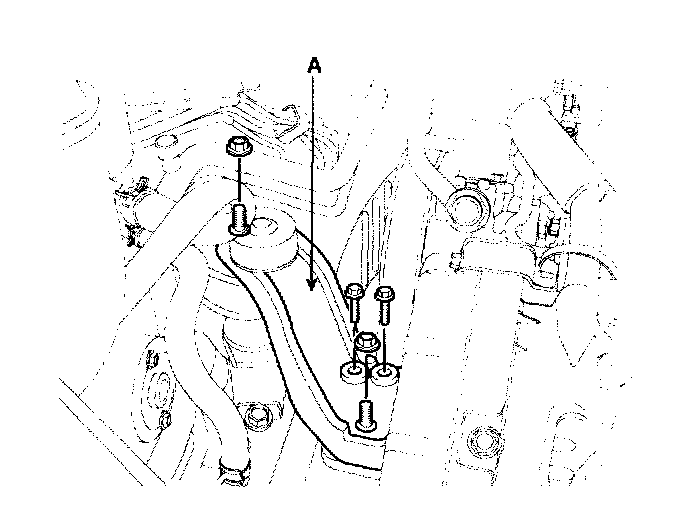 A