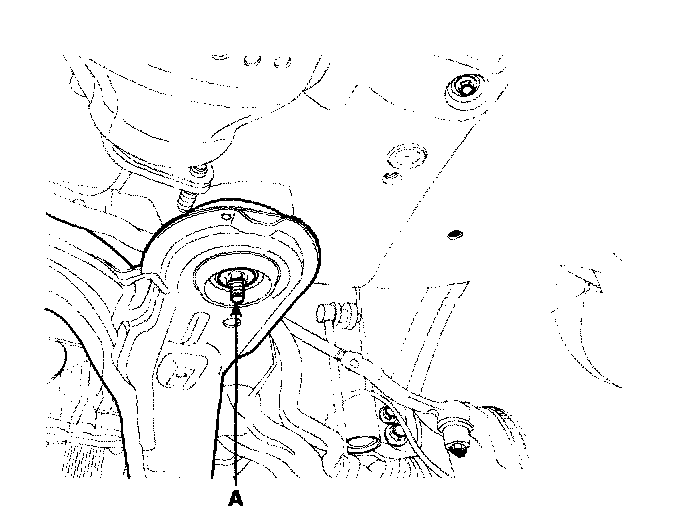 A