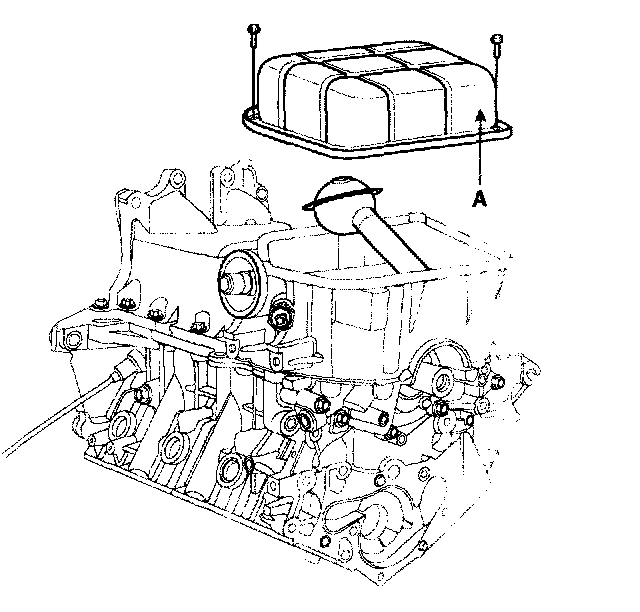 A