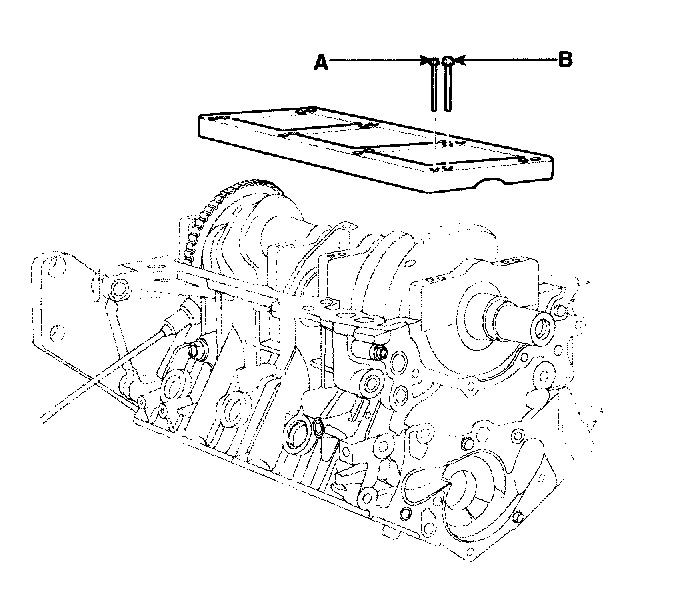 A
B