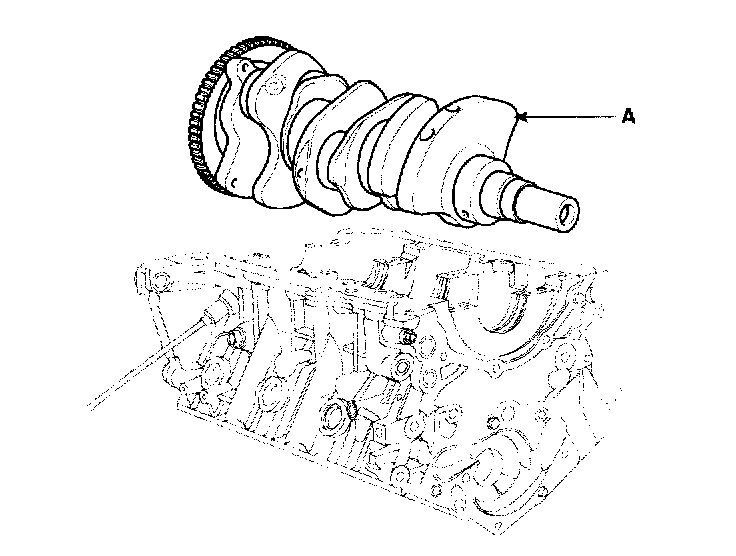 A