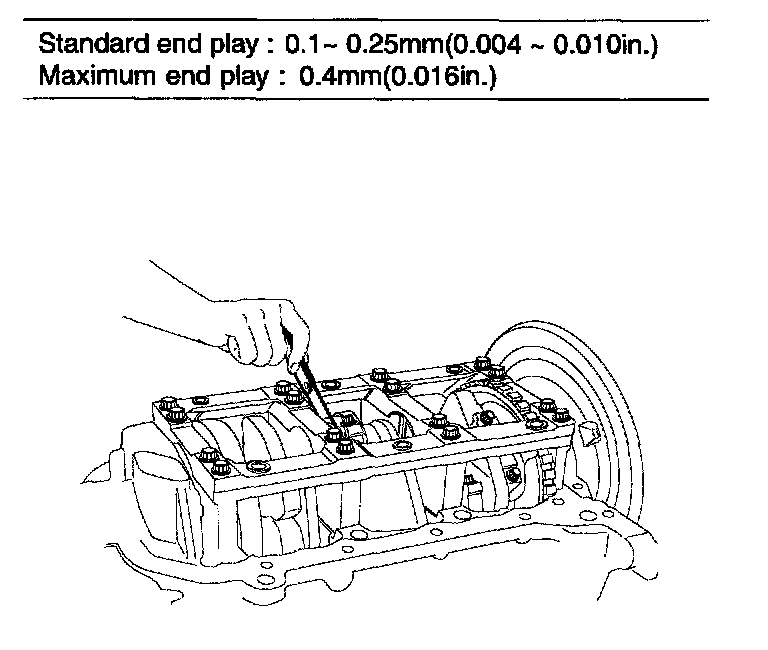 Standard end play : 0.1~ 0.25mm(0.004 ~ 0.010in.)
Maximum end play : 0.4mm(0.016in.)