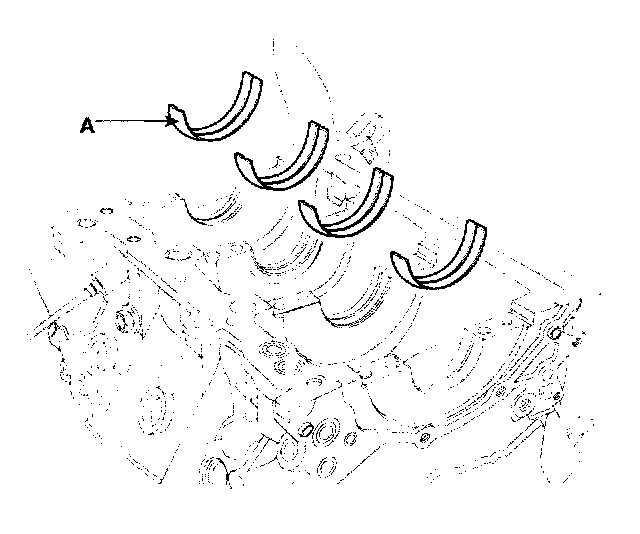 A