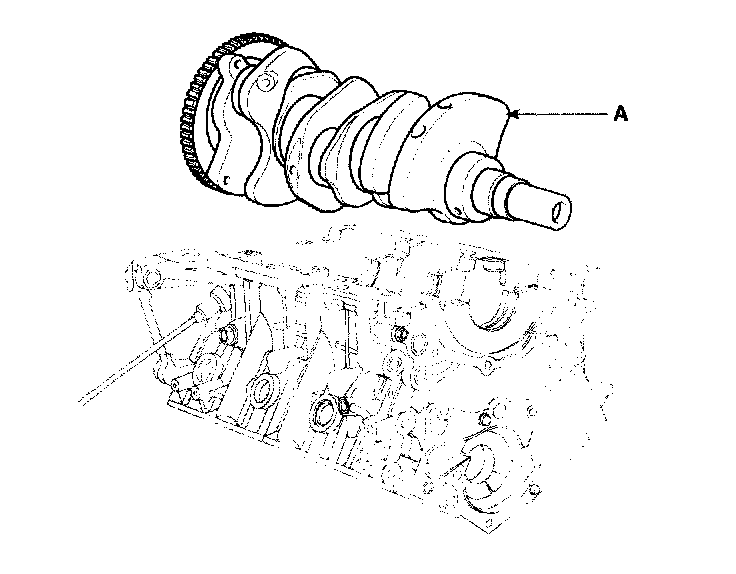 A