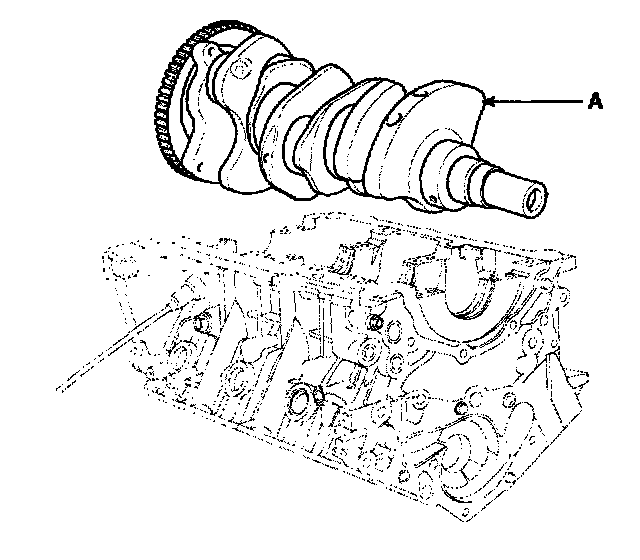 A