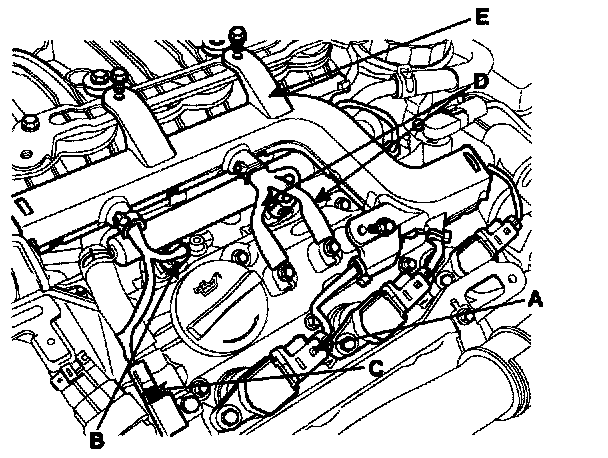 E
D
A
C
B