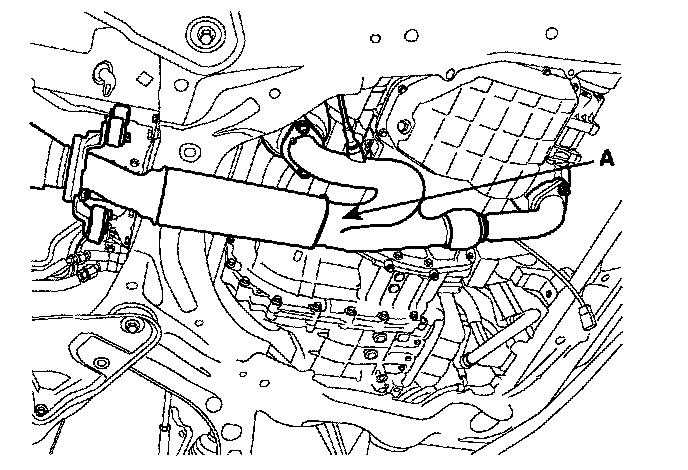 A