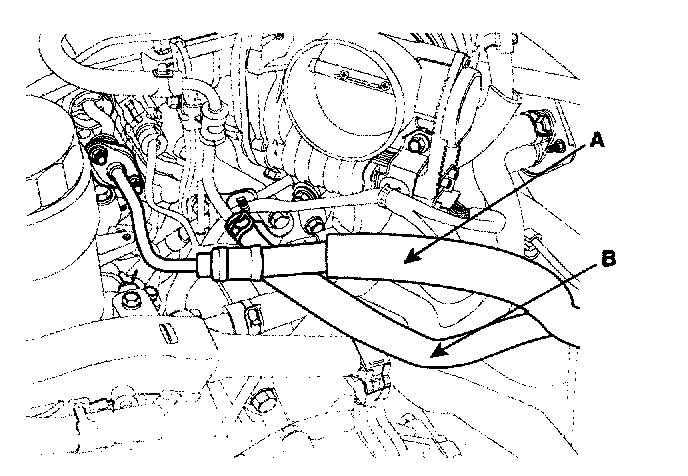 A
B