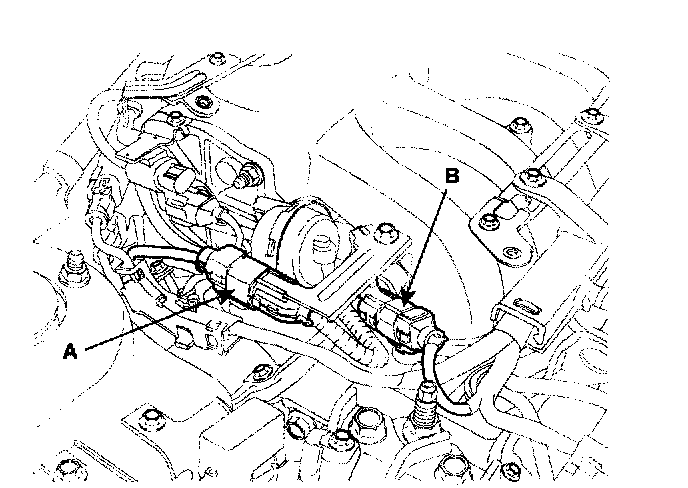 B

A