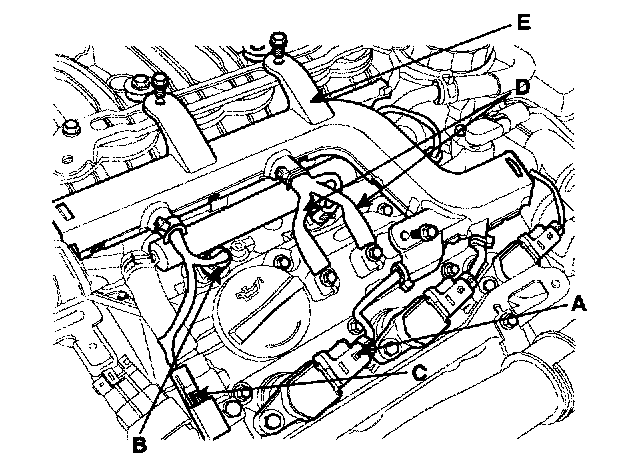 E
D
A
C
B