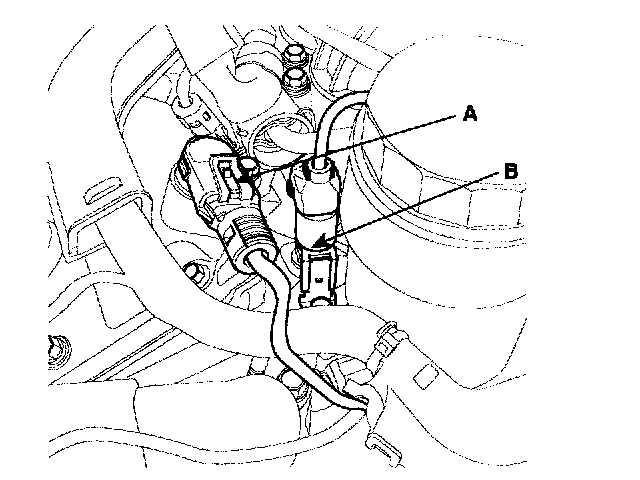 A
B