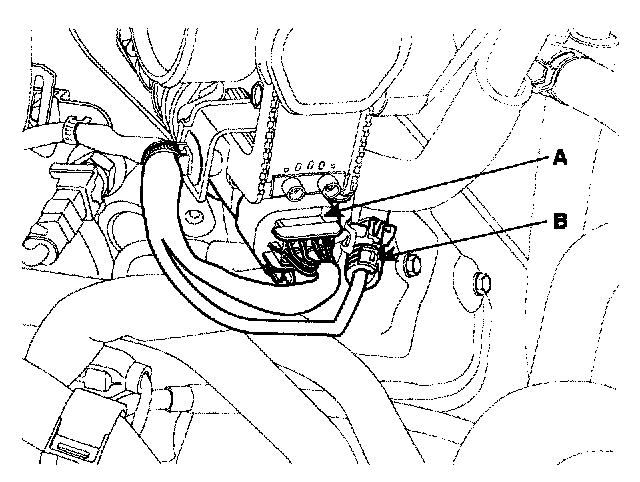 A
B