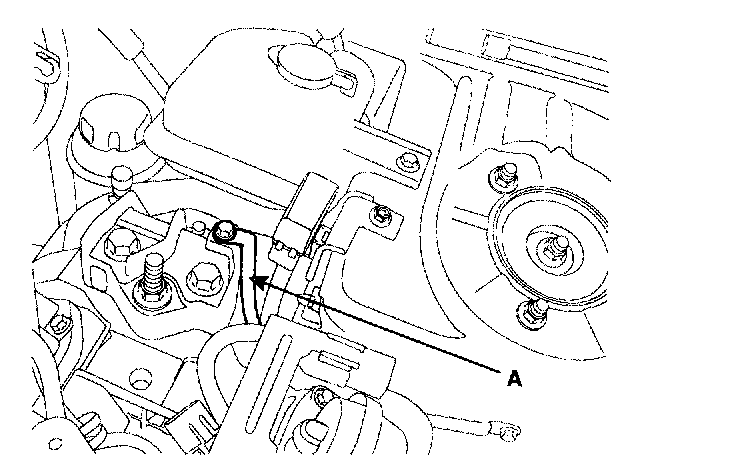 A