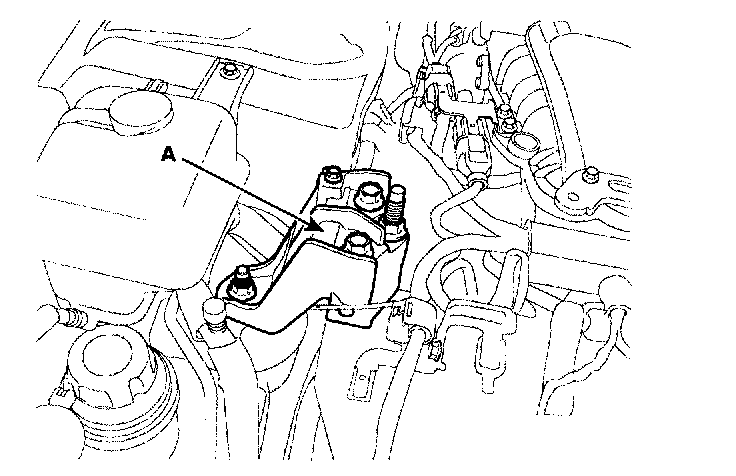 A