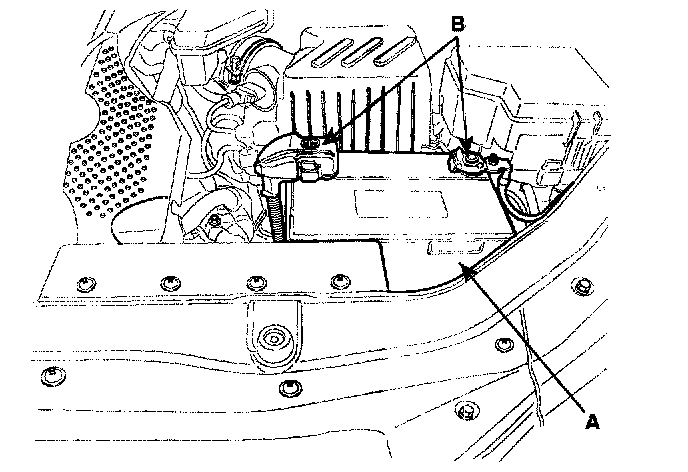 B
A