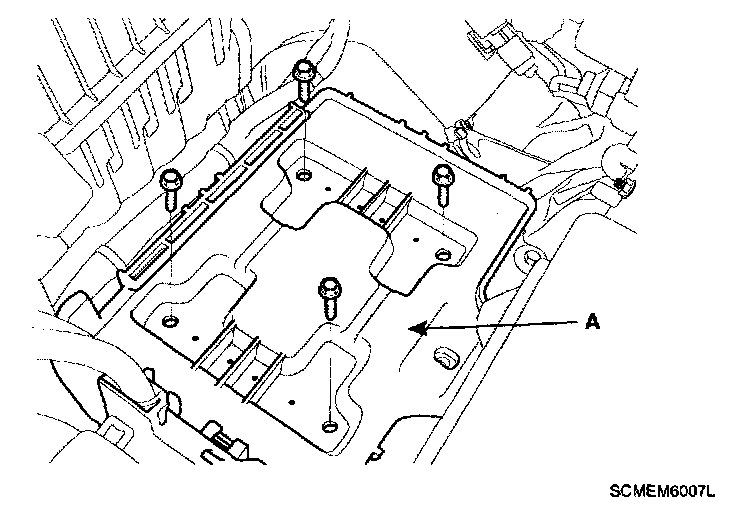 A

SCMEM6007L