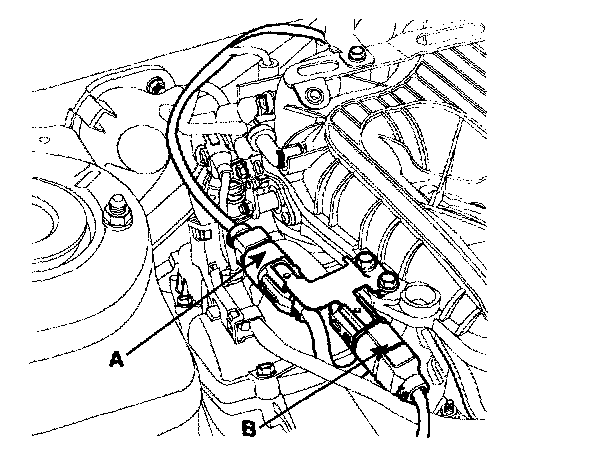 A

B