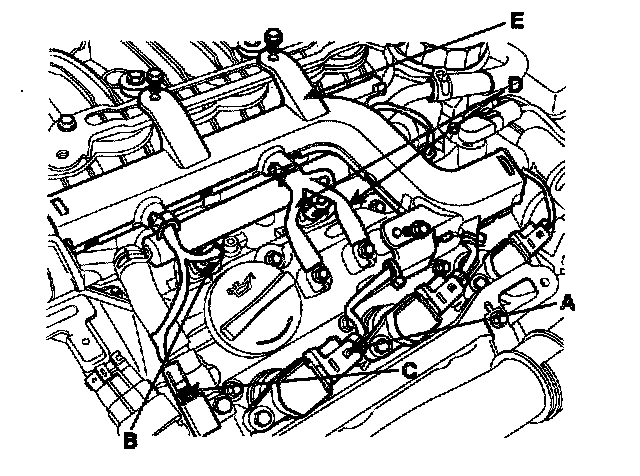 E
D
A
C
B