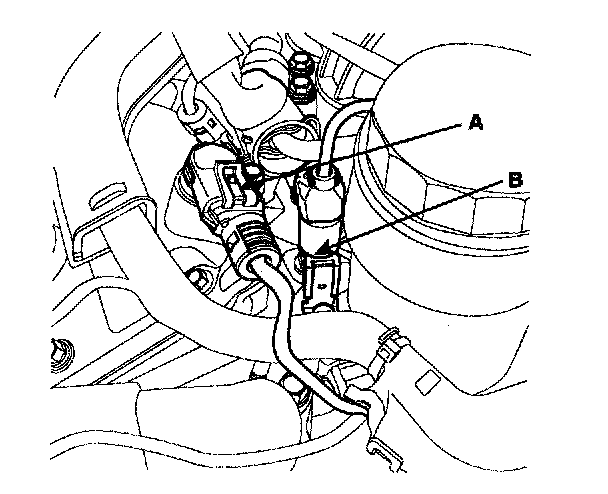 A
B