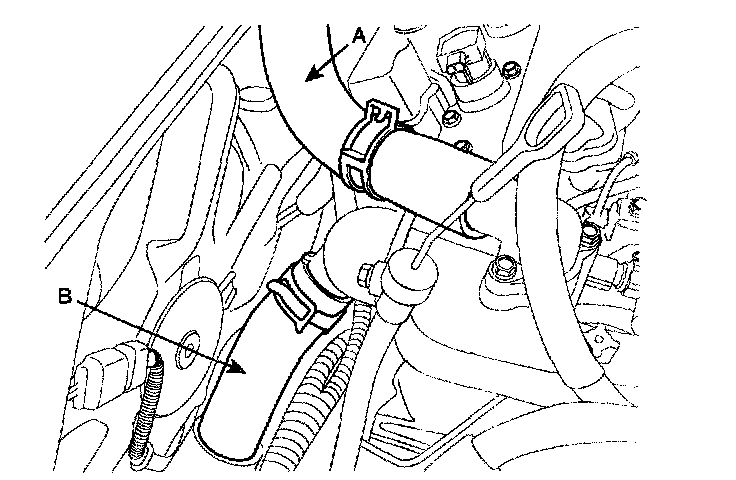 A

B