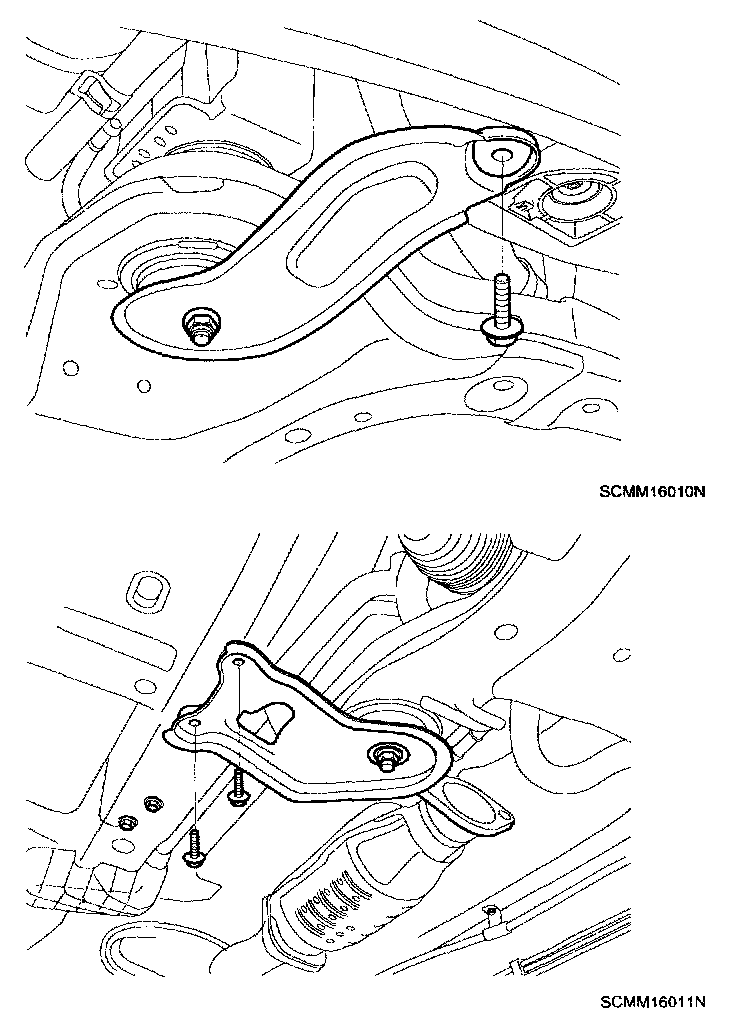 SCMM16010N

SCMM16011N