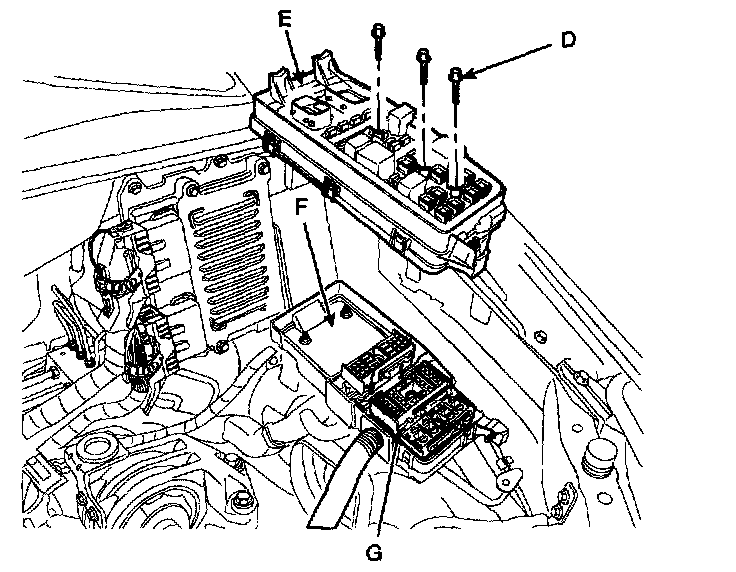 E
D
F
G