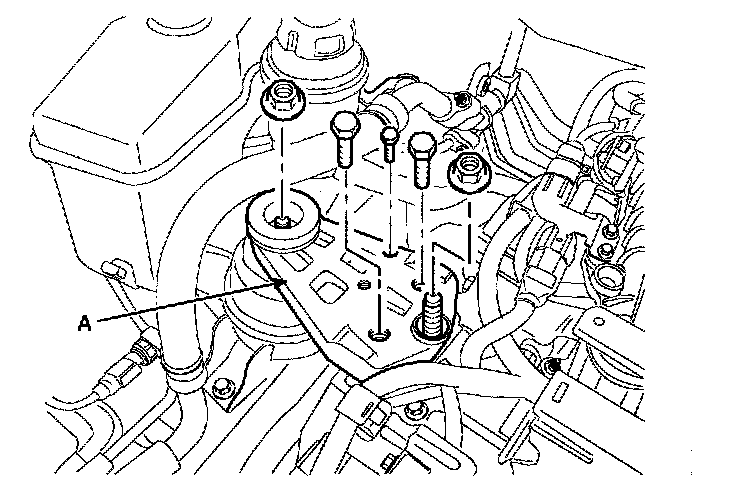 A