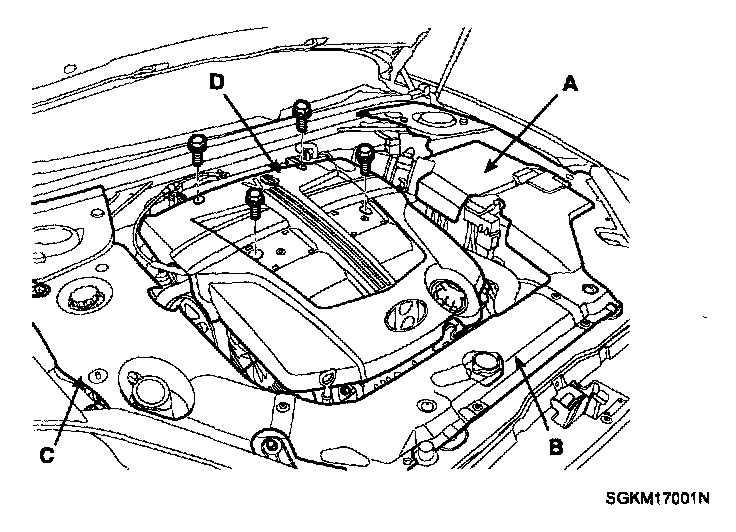 D
A
C
B
SGKM17001N