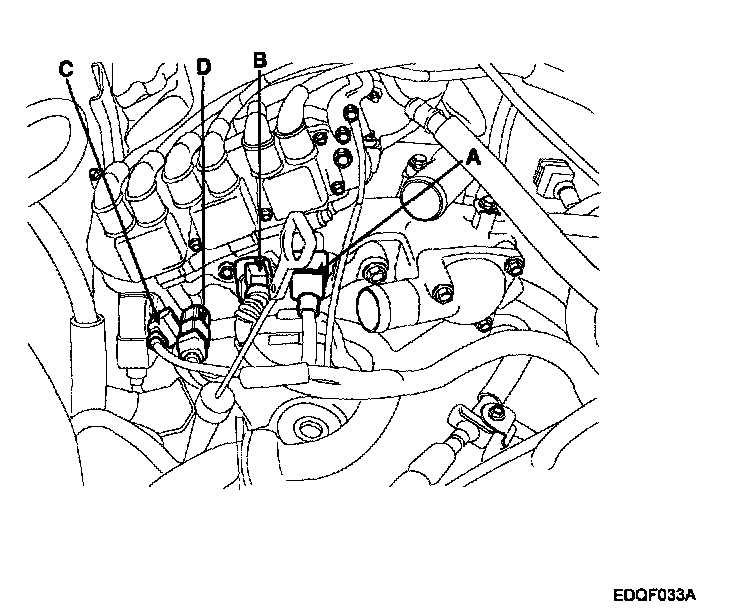 C
D
B
A
EDQF033A