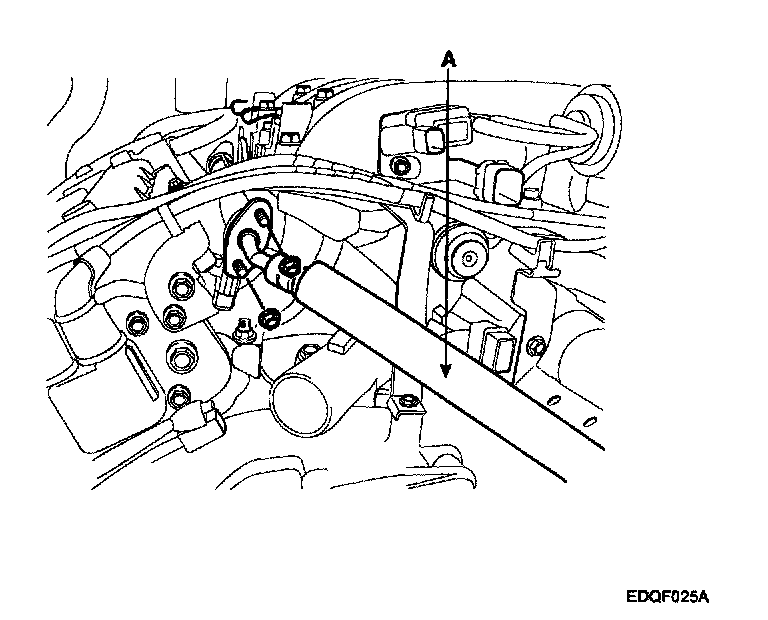 A

EDQF025A