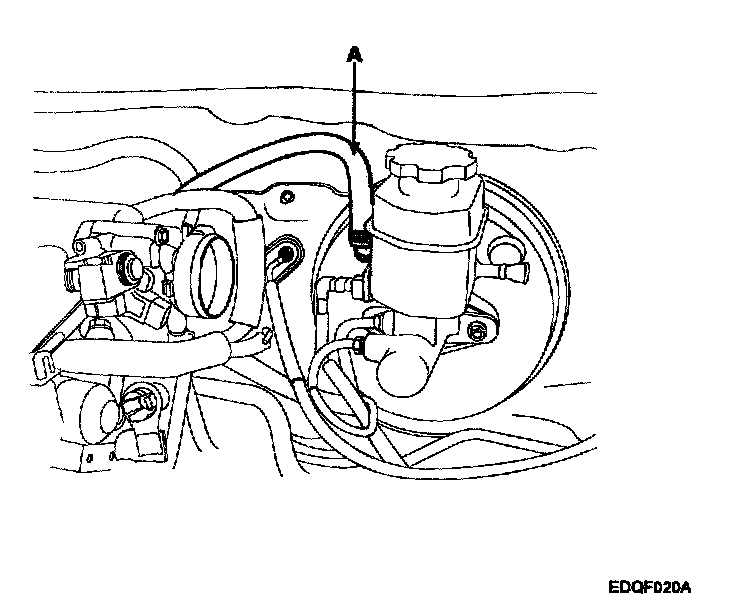 A

EDQF020A