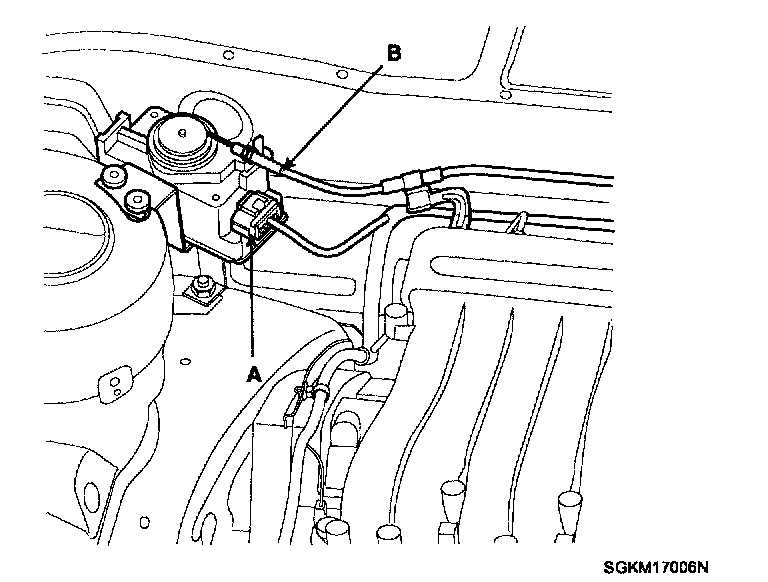 B

A

SGKM17006N