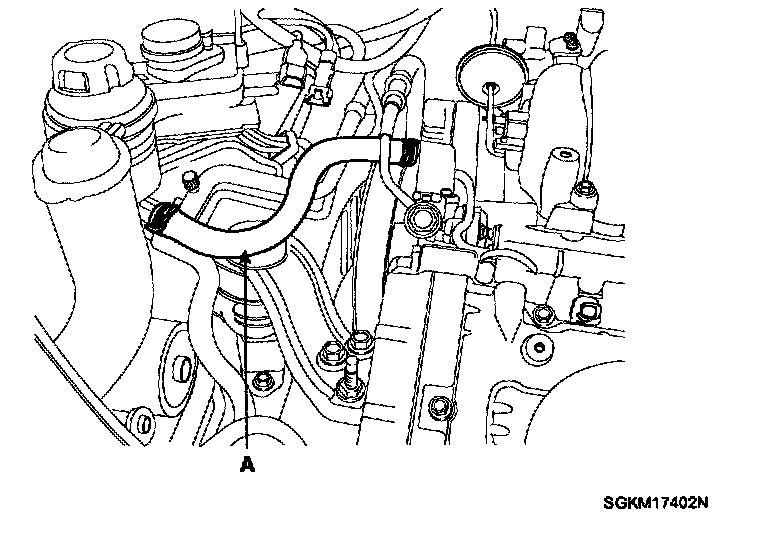 A

SGKM17402N