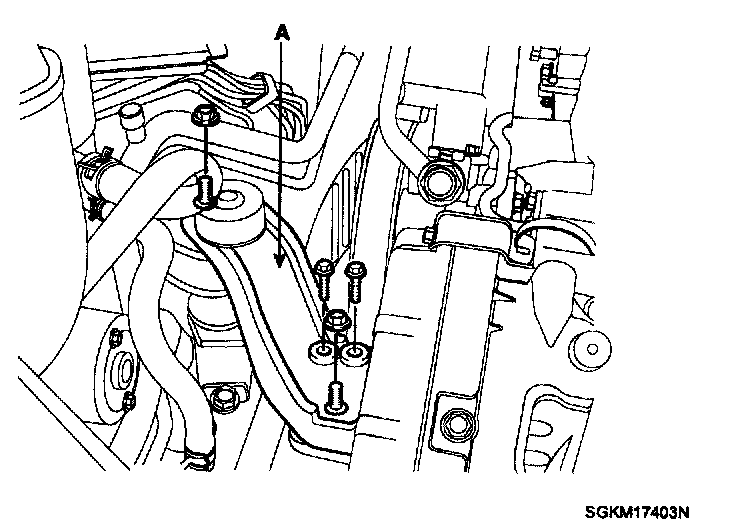 A

SGKM17403N