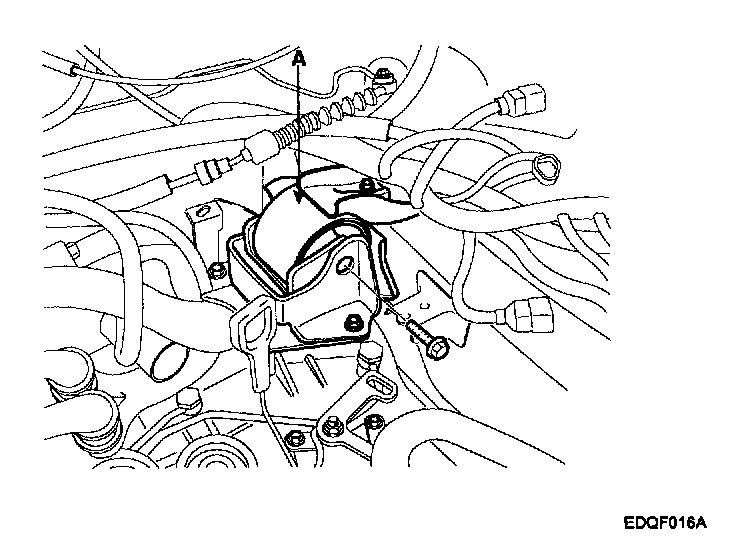 A

EDQF016A