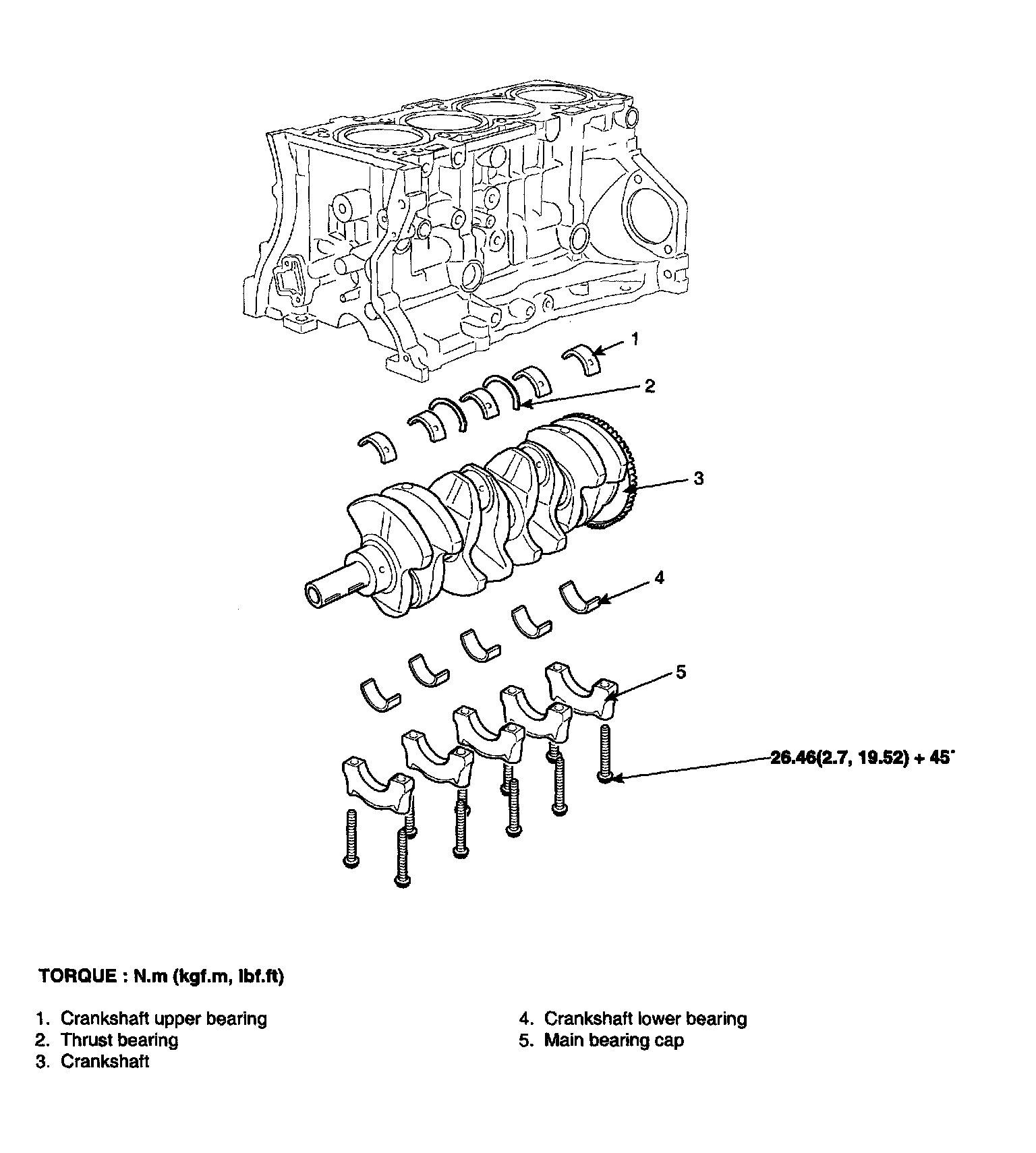 1

2

3

4

5

26.46(2.7, 19.52) + 45°

TORQUE : N.m (kgf.m, lbf.ft)

1. Crankshaft upper bearing
2. Thrust bearing
3. Crankshaft

4. Crankshaft lower bearing
5. Main bearing cap