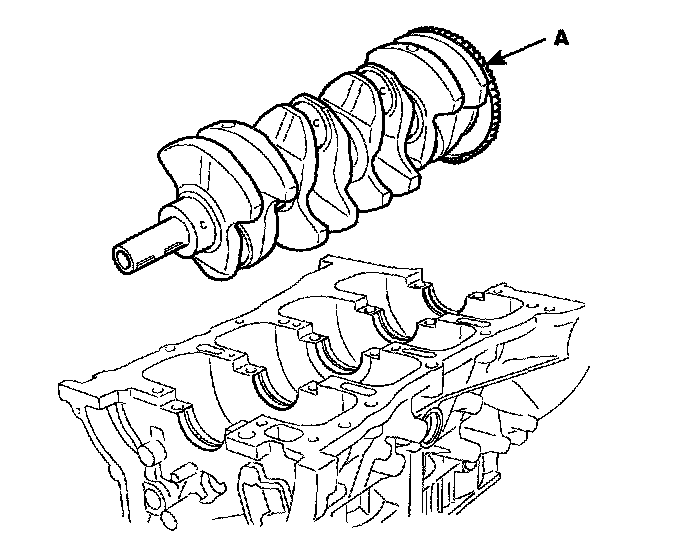 A