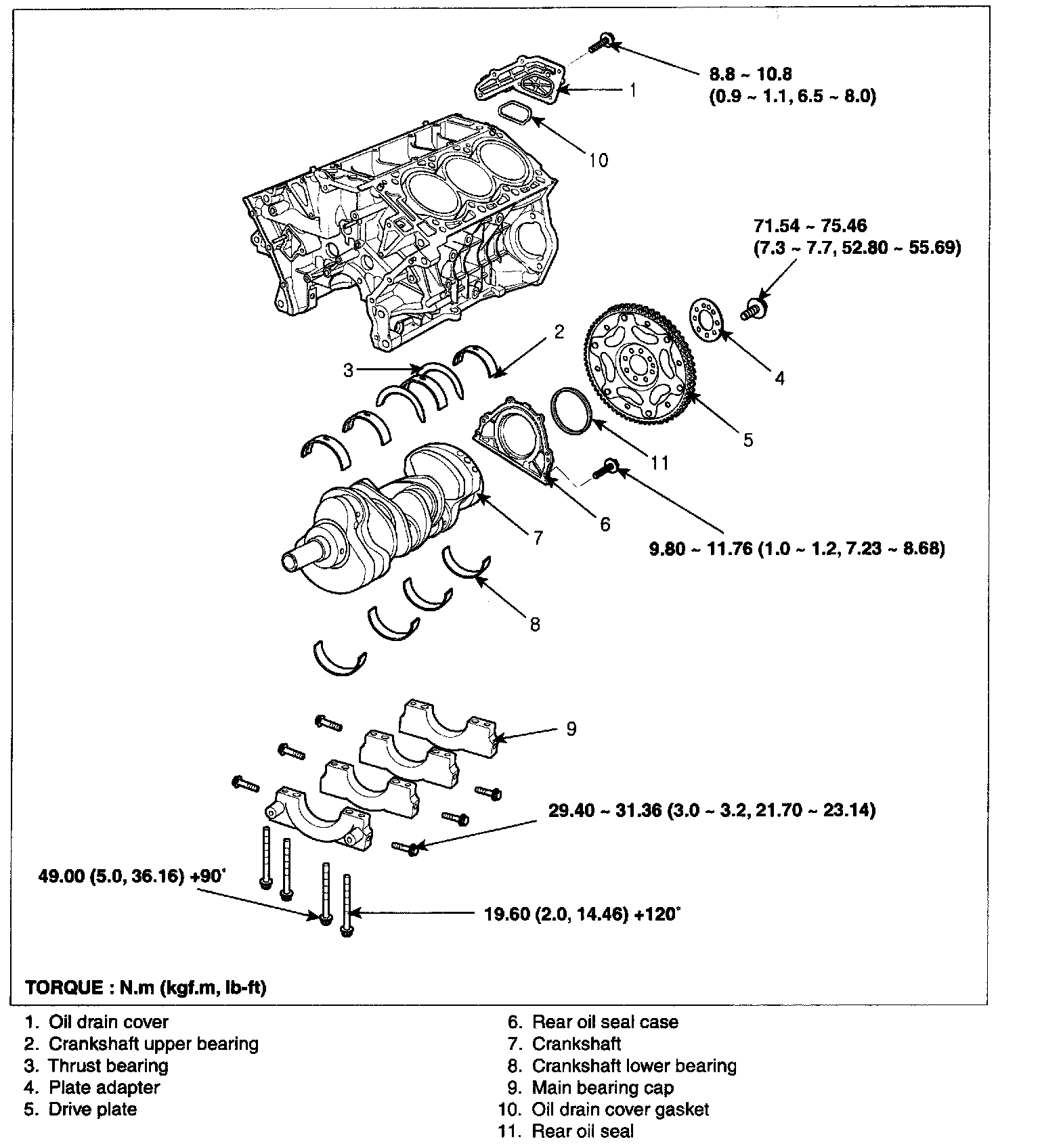 8.8 ~ 10.8
(0.9 ~ 1.1, 6.5 ~ 8.0)

1

10

71.54 ~ 75.46
(7.3 ~ 7.7, 52.80 ~ 55.69)

2

3

4

5

11

6

7

9.80 ~ 11.76 (1.0 ~ 1.2, 7.23 ~ 8.68)

8

9

29.40 ~ 31.36 (3.0 ~ 3.2, 21.70 ~ 23.14)

49.00 (5.0, 36.16) +90˚

19.60 (2.0, 14.46) +120˚

TORQUE : N.m (kgf.m, lb-ft)

1. Oil drain cover
2. Crankshaft upper bearing
3. Thrust bearing
4. Plate adapter
5. Drive plate

6. Rear oil seal case
7. Crankshaft
8. Crankshaft lower bearing
9. Main bearing cap
10. Oil drain cover gasket
11. Rear oil seal