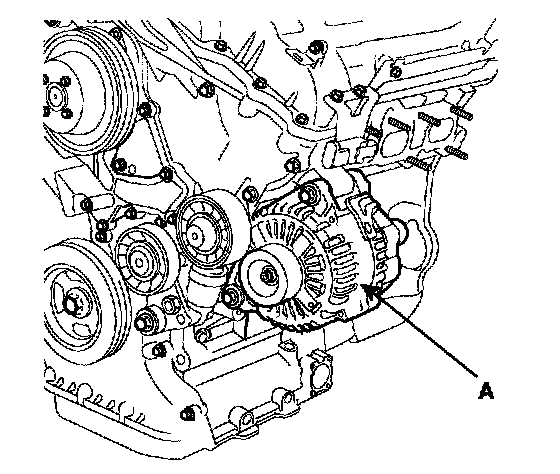 A