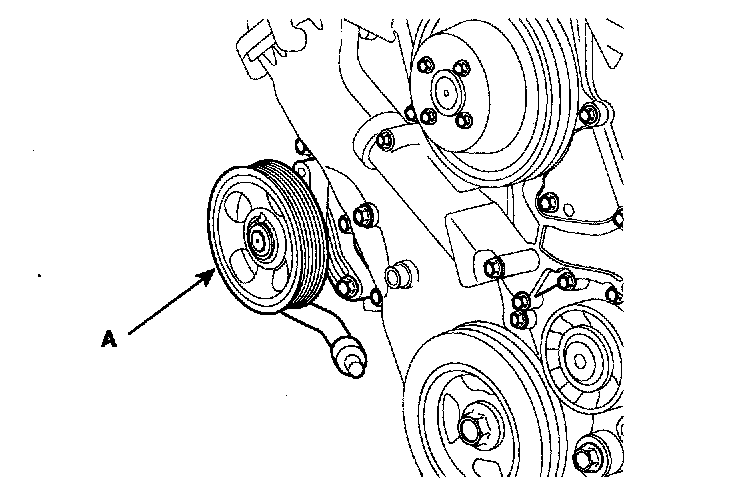 A